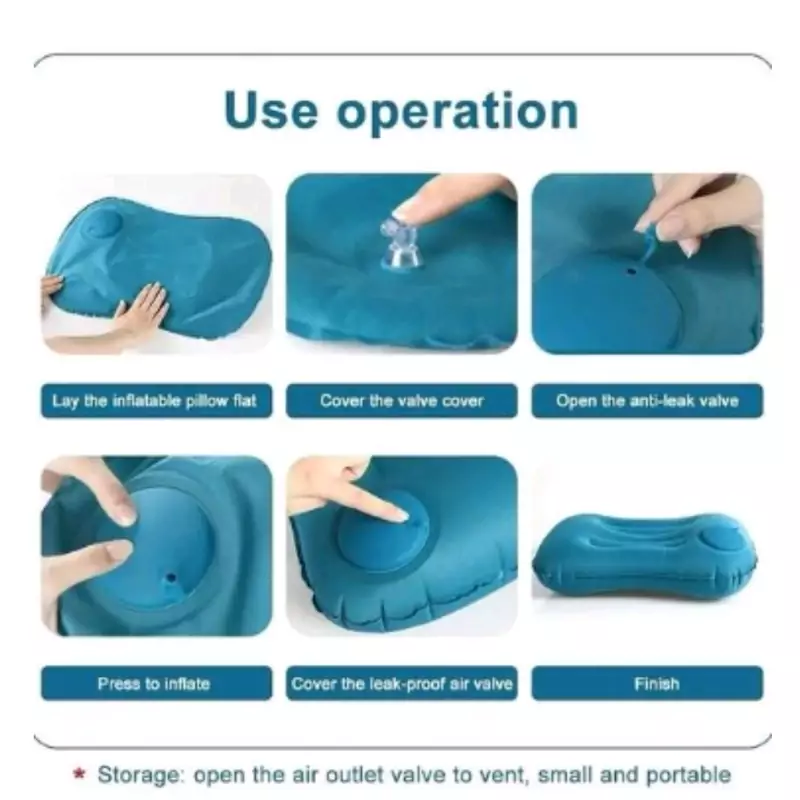 Use operation

Lay the inflatable pillow flat

Cover the valve cover

Open the anti-leak valve

Press to inflate

Cover the leak-proof air valve

Finish

* Storage: open the air outlet valve to vent, small and portable